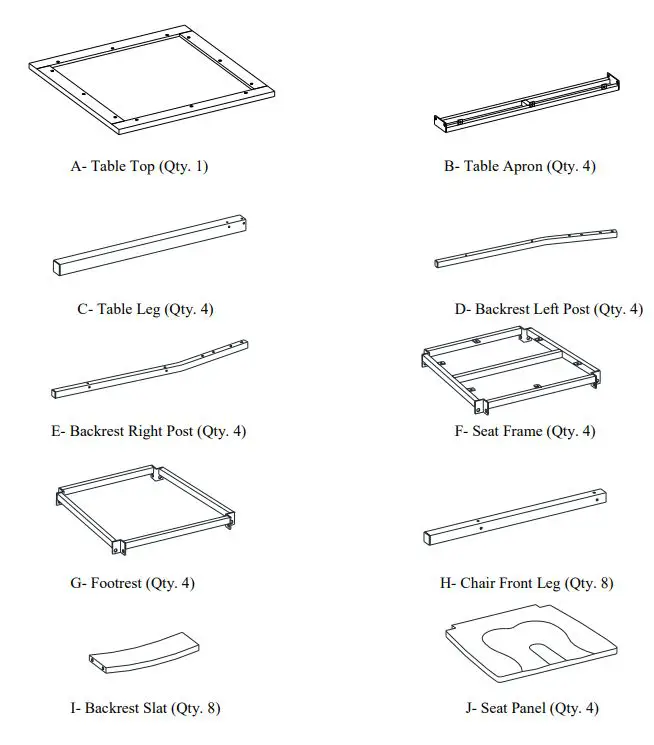 A- Table Top (Qty. 1)

B- Table Apron (Qty. 4)

C- Table Leg (Qty. 4)

D- Backrest Left Post (Qty. 4)

E- Backrest Right Post (Qty. 4)

F- Seat Frame (Qty. 4)

G- Footrest (Qty. 4)

H- Chair Front Leg (Qty. 8)

I- Backrest Slat (Qty. 8)

J- Seat Panel (Qty. 4)