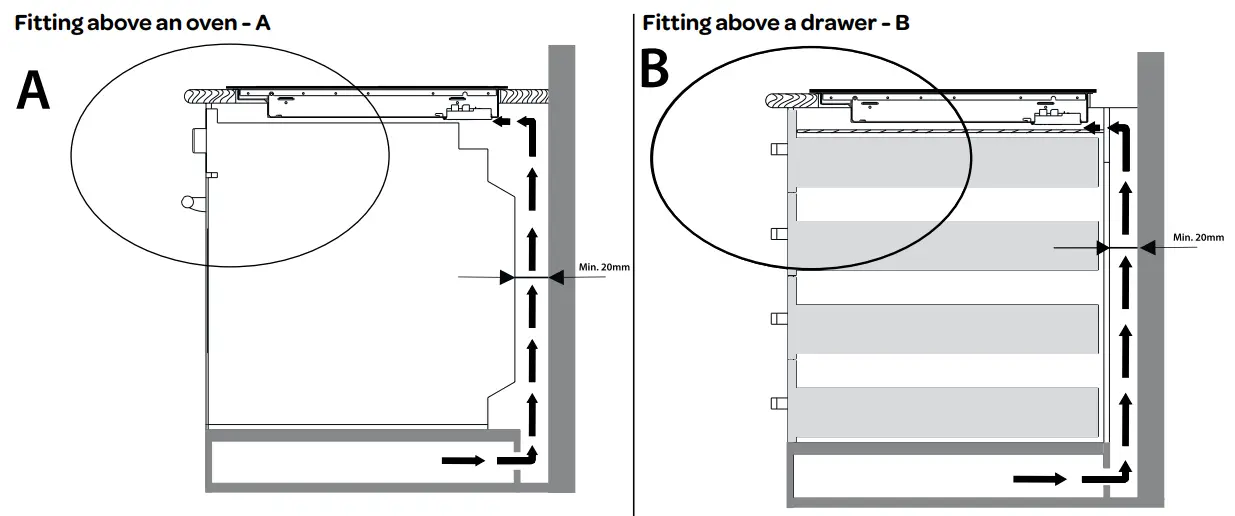 Fitting above an oven - A

A

Min. 20mm

Fitting above a drawer - B

B

Min. 20mm