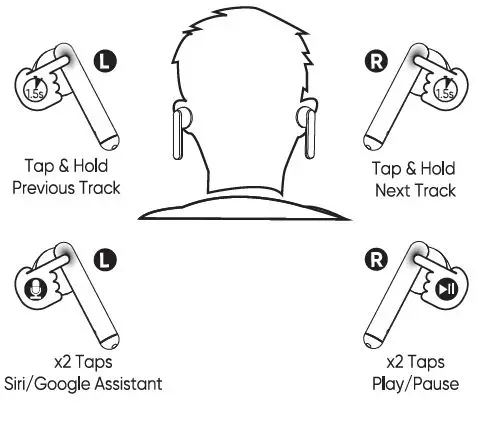 L
1.5s
Tap & Hold
Previous Track

R
1.5s
Tap & Hold
Next Track

L
x2 Taps
Siri/Google Assistant

R
x2 Taps
Play/Pause