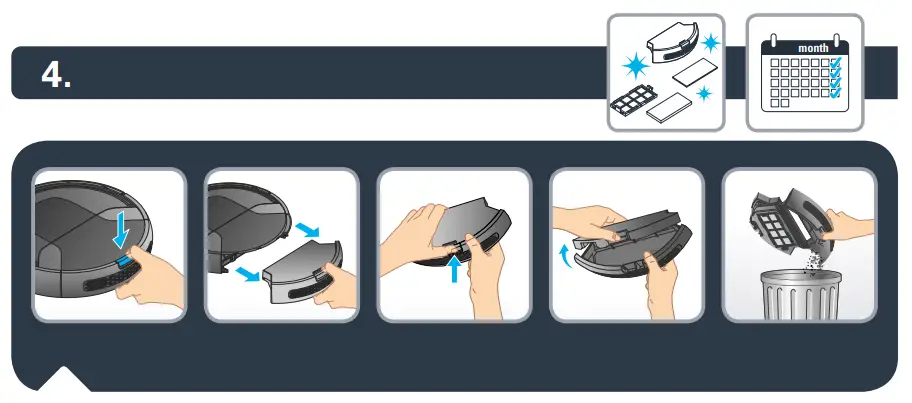 4.

month