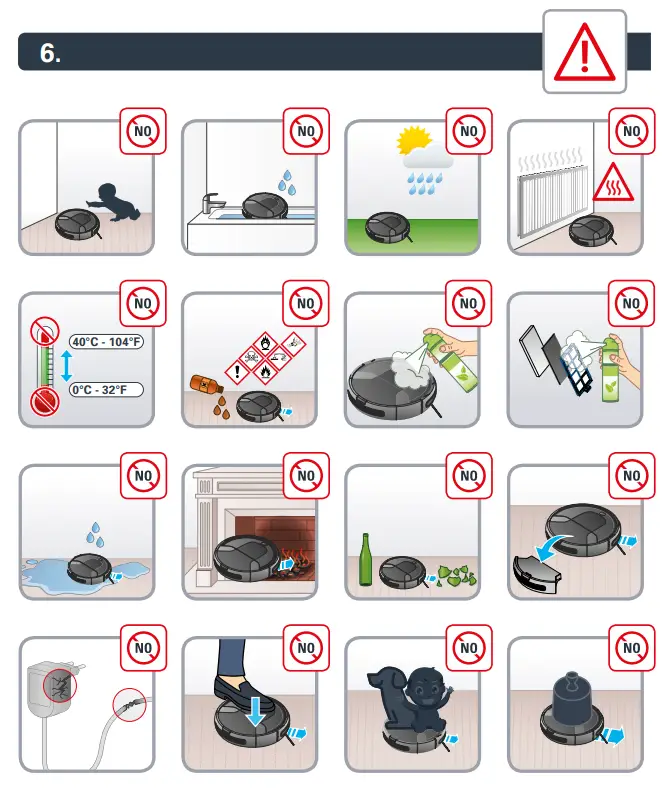 6.

NO

NO

NO

NO

NO

40°C - 104°F

0°C - 32°F

NO

NO

NO

NO

NO

NO

NO

NO

NO

NO

NO