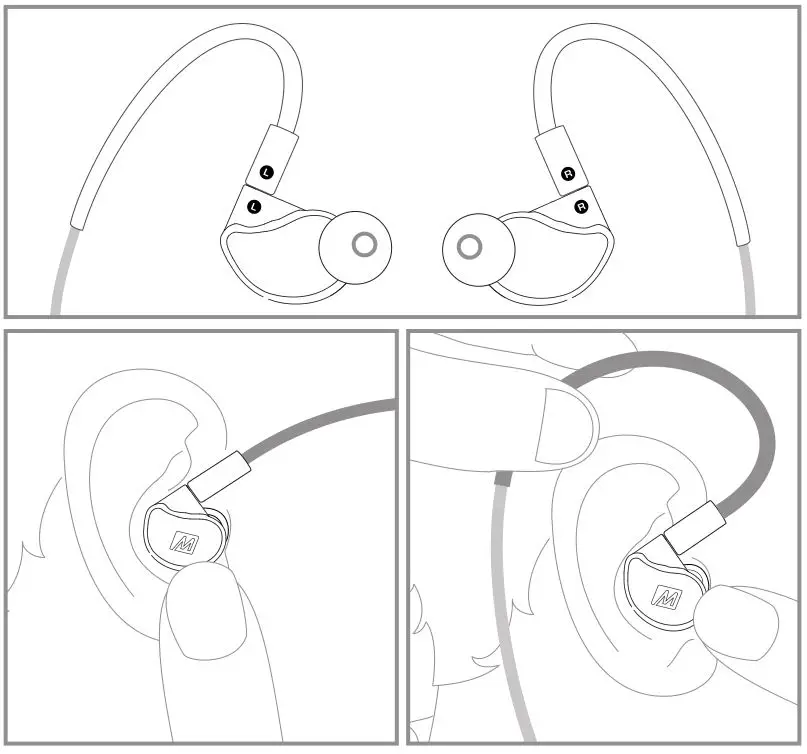 L
L
R
R
M
M