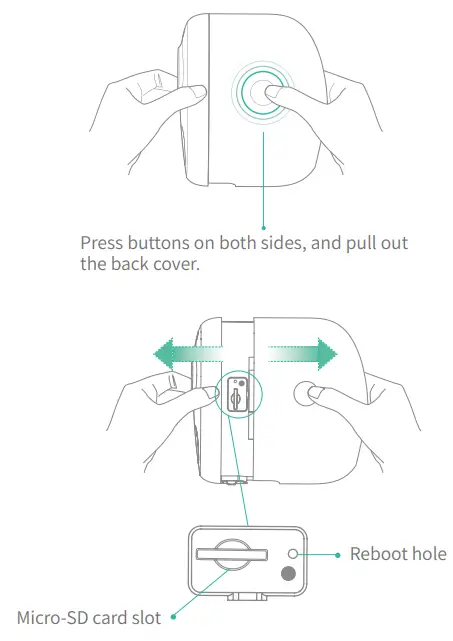 Press buttons on both sides, and pull out the back cover.

Reboot hole

Micro-SD card slot