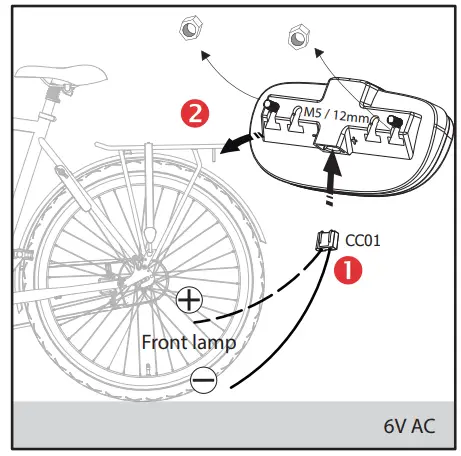 2
M5 / 12mm
CC01
1
+
Front lamp
−
6V AC