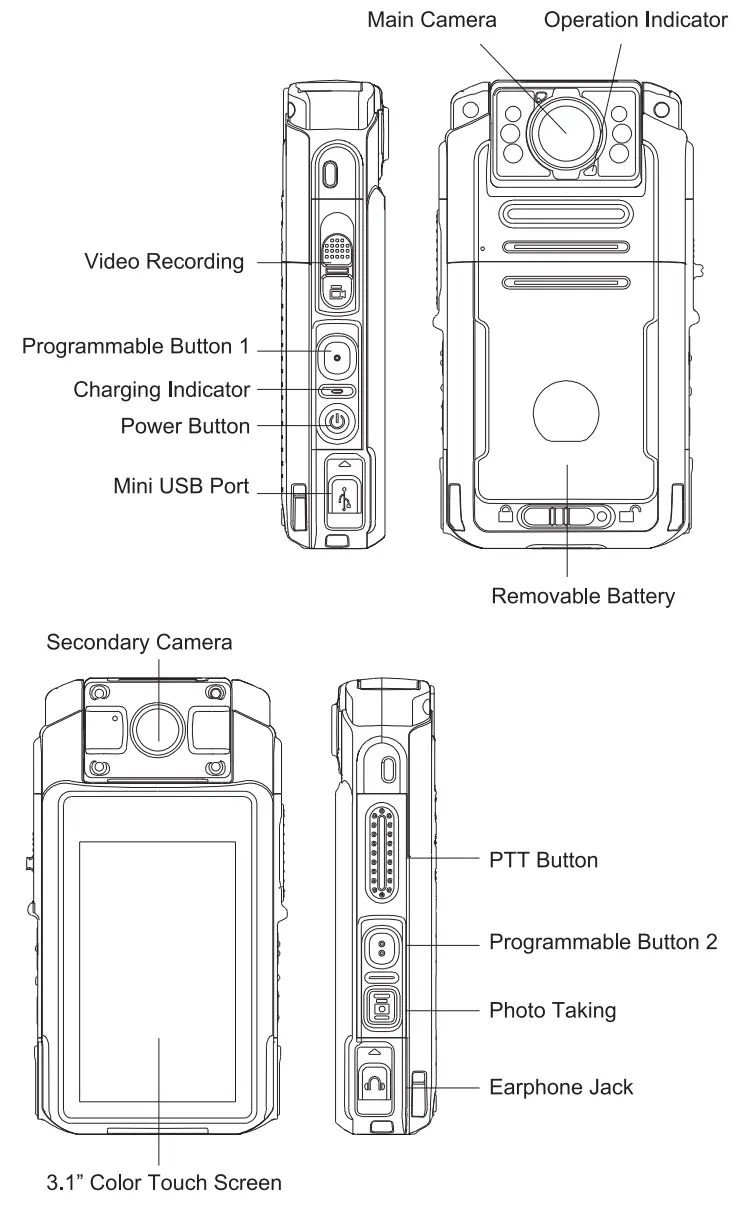 Main Camera
Operation Indicator
Video Recording
Programmable Button 1
Charging Indicator
Power Button
Mini USB Port
Removable Battery
Secondary Camera
PTT Button
Programmable Button 2
Photo Taking
Earphone Jack
3.1” Color Touch Screen