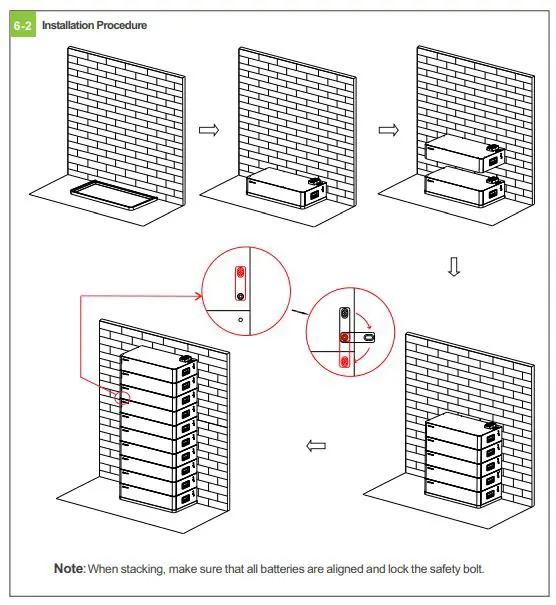 6-2 Installation Procedure

Note: When stacking, make sure that all batteries are aligned and lock the safety bolt.