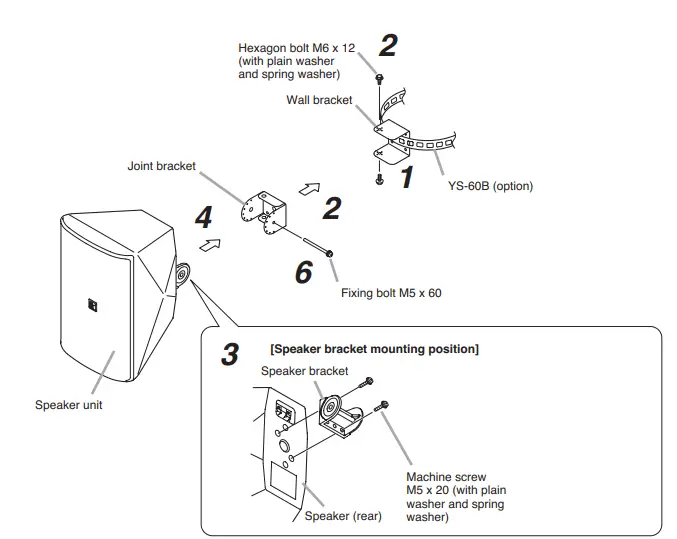 Hexagon bolt M6 x 12 (with plain washer and spring washer)

2

Wall bracket

1

YS-60B (option)

Joint bracket

4

2

6

Fixing bolt M5 x 60

Speaker unit

3

[Speaker bracket mounting position]

Speaker bracket

Machine screw M5 x 20 (with plain washer and spring washer)

Speaker (rear)