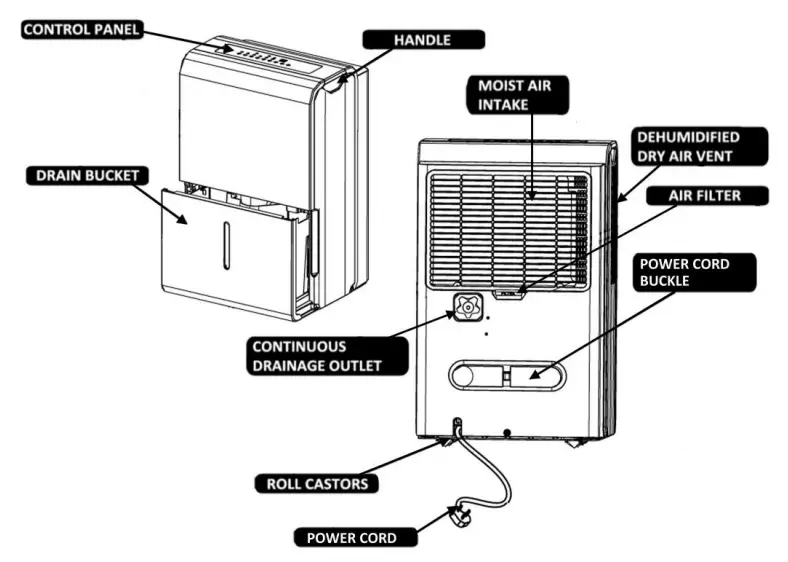 CONTROL PANEL

HANDLE

MOIST AIR INTAKE

DEHUMIDIFIED DRY AIR VENT

DRAIN BUCKET

AIR FILTER

POWER CORD BUCKLE

CONTINUOUS DRAINAGE OUTLET

ROLL CASTORS

POWER CORD