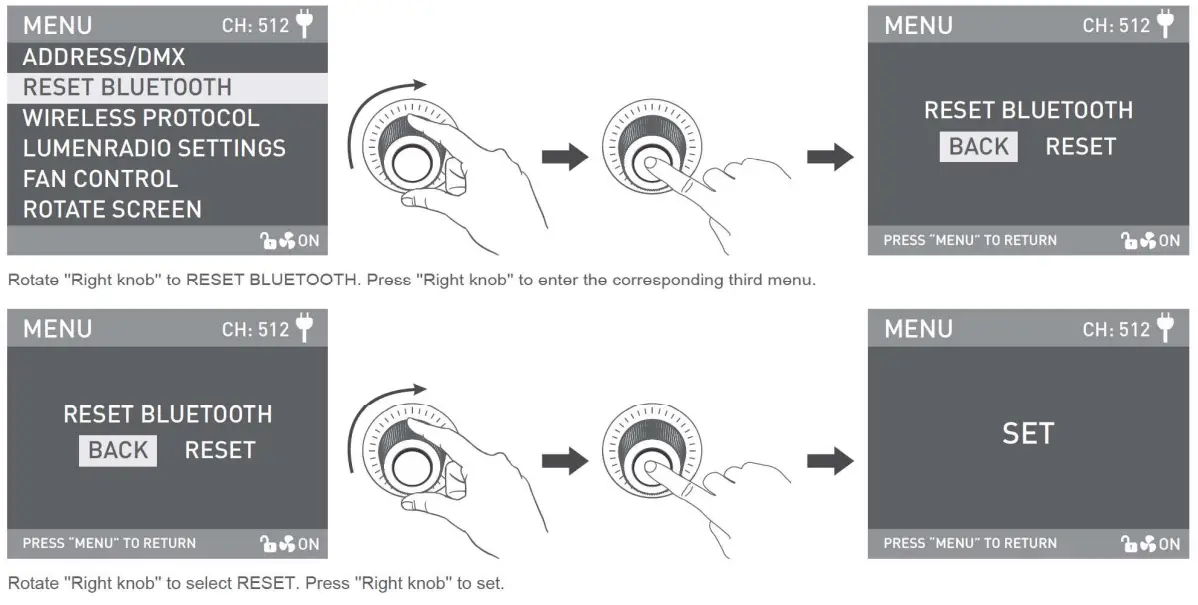 MENU CH: 512
ADDRESS/DMX
RESET BLUETOOTH
WIRELESS PROTOCOL
LUMENRADIO SETTINGS
FAN CONTROL
ROTATE SCREEN
ON

MENU CH: 512
RESET BLUETOOTH
BACK RESET
PRESS "MENU" TO RETURN ON

Rotate "Right knob" to RESET BLUETOOTH. Press "Right knob" to enter the corresponding third menu.

MENU CH: 512
RESET BLUETOOTH
BACK RESET
PRESS "MENU" TO RETURN ON

MENU CH: 512
SET
PRESS "MENU" TO RETURN ON

Rotate "Right knob" to select RESET. Press "Right knob" to set.