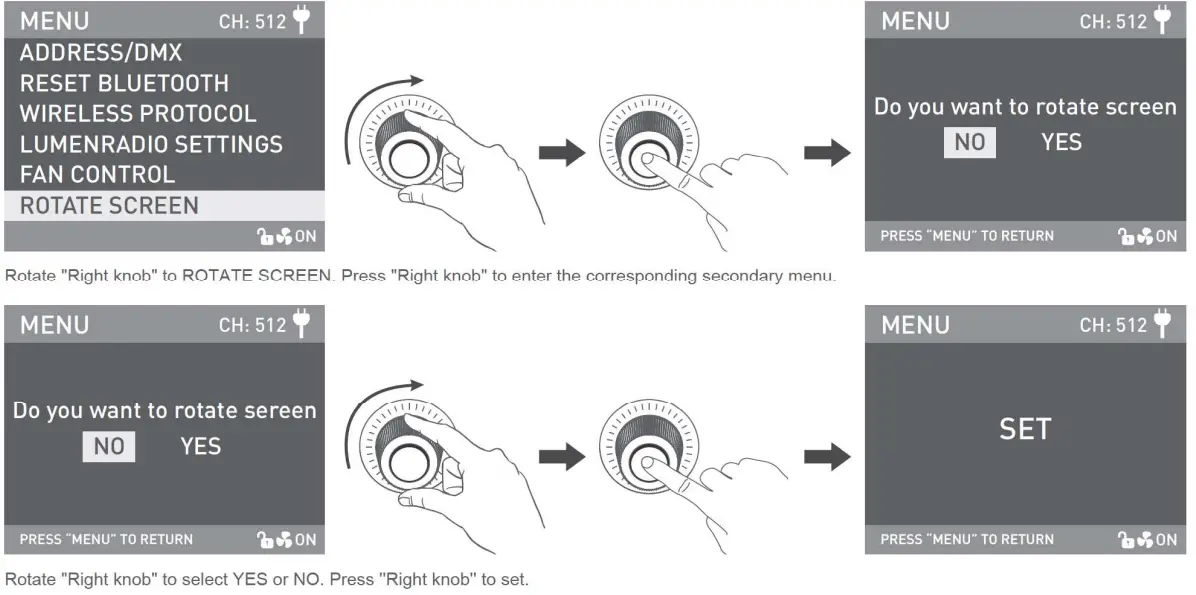 MENU CH: 512
ADDRESS/DMX
RESET BLUETOOTH
WIRELESS PROTOCOL
LUMENRADIO SETTINGS
FAN CONTROL
ROTATE SCREEN
ON

MENU CH: 512
Do you want to rotate screen
NO YES
PRESS "MENU" TO RETURN ON

Rotate "Right knob" to ROTATE SCREEN. Press "Right knob" to enter the corresponding secondary menu.

MENU CH: 512
Do you want to rotate sereen
NO YES
PRESS "MENU" TO RETURN ON

MENU CH: 512
SET
PRESS "MENU" TO RETURN ON

Rotate "Right knob" to select YES or NO. Press "Right knob" to set.