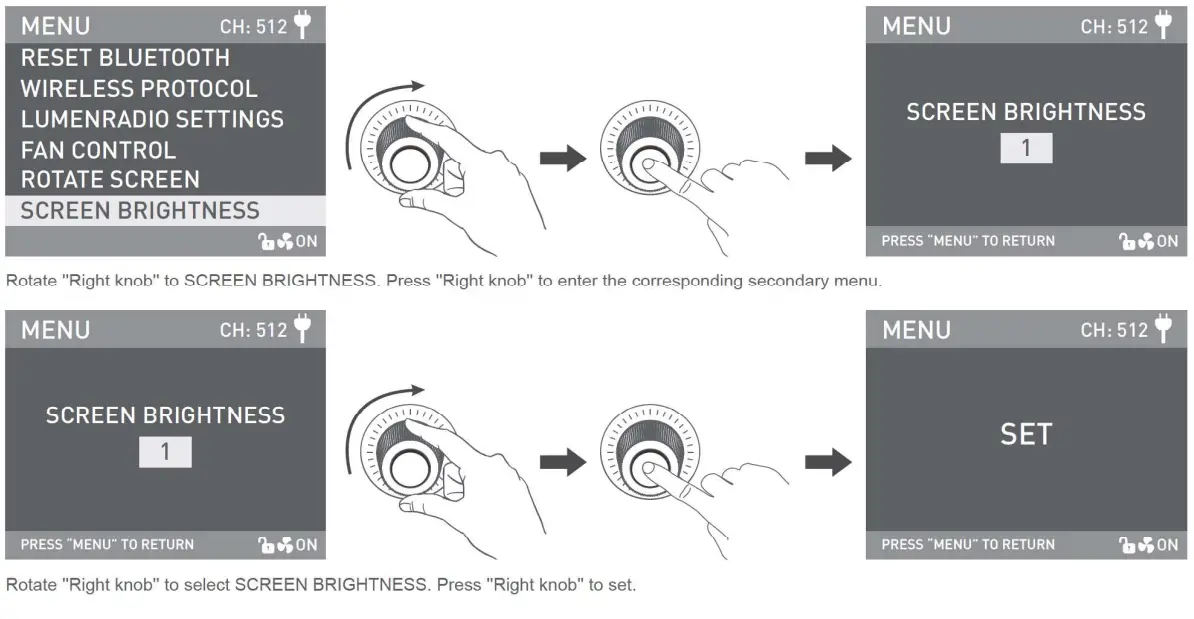 MENU CH: 512
RESET BLUETOOTH
WIRELESS PROTOCOL
LUMENRADIO SETTINGS
FAN CONTROL
ROTATE SCREEN
SCREEN BRIGHTNESS
ON

MENU CH: 512
SCREEN BRIGHTNESS
1
PRESS "MENU" TO RETURN ON

Rotate "Right knob" to SCREEN BRIGHTNESS. Press "Right knob" to enter the corresponding secondary menu.

MENU CH: 512
SCREEN BRIGHTNESS
1
PRESS "MENU" TO RETURN ON

MENU CH: 512
SET
PRESS "MENU" TO RETURN ON

Rotate "Right knob" to select SCREEN BRIGHTNESS. Press "Right knob" to set.