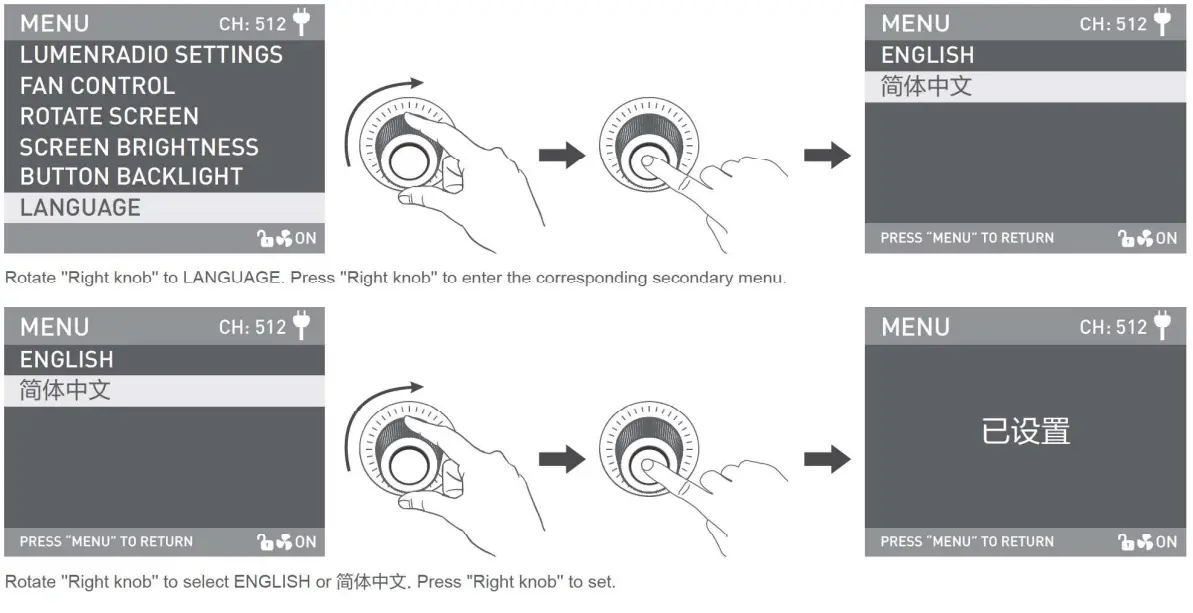 MENU CH: 512
LUMENRADIO SETTINGS
FAN CONTROL
ROTATE SCREEN
SCREEN BRIGHTNESS
BUTTON BACKLIGHT
LANGUAGE
ON

MENU CH: 512
ENGLISH
简体中文
PRESS "MENU" TO RETURN ON

Rotate "Right knob" to LANGUAGE. Press "Right knob" to enter the corresponding secondary menu.

MENU CH: 512
ENGLISH
简体中文
PRESS "MENU" TO RETURN ON

MENU CH: 512
已设置
PRESS "MENU" TO RETURN ON

Rotate "Right knob" to select ENGLISH or 简体中文. Press "Right knob" to set.