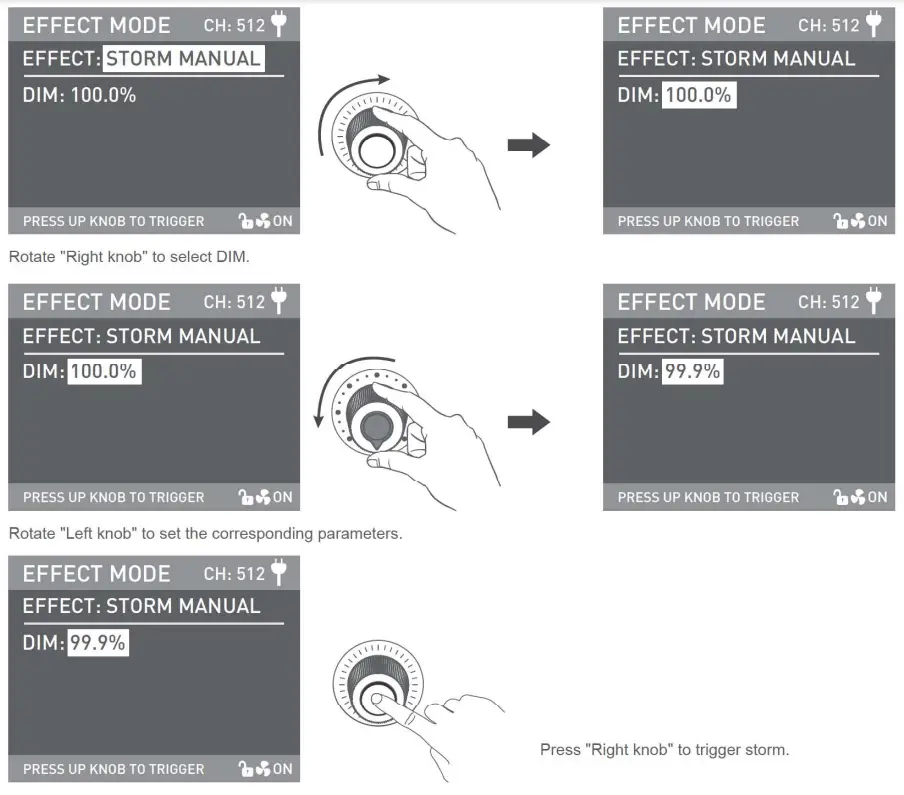 EFFECT MODE CH: 512
EFFECT: STORM MANUAL
DIM: 100.0%
PRESS UP KNOB TO TRIGGER ON

EFFECT MODE CH: 512
EFFECT: STORM MANUAL
DIM: 100.0%
PRESS UP KNOB TO TRIGGER ON

Rotate "Right knob" to select DIM.

EFFECT MODE CH: 512
EFFECT: STORM MANUAL
DIM: 100.0%
PRESS UP KNOB TO TRIGGER ON

EFFECT MODE CH: 512
EFFECT: STORM MANUAL
DIM: 99.9%
PRESS UP KNOB TO TRIGGER ON

Rotate "Left knob" to set the corresponding parameters.

EFFECT MODE CH: 512
EFFECT: STORM MANUAL
DIM: 99.9%
PRESS UP KNOB TO TRIGGER ON

Press "Right knob" to trigger storm.