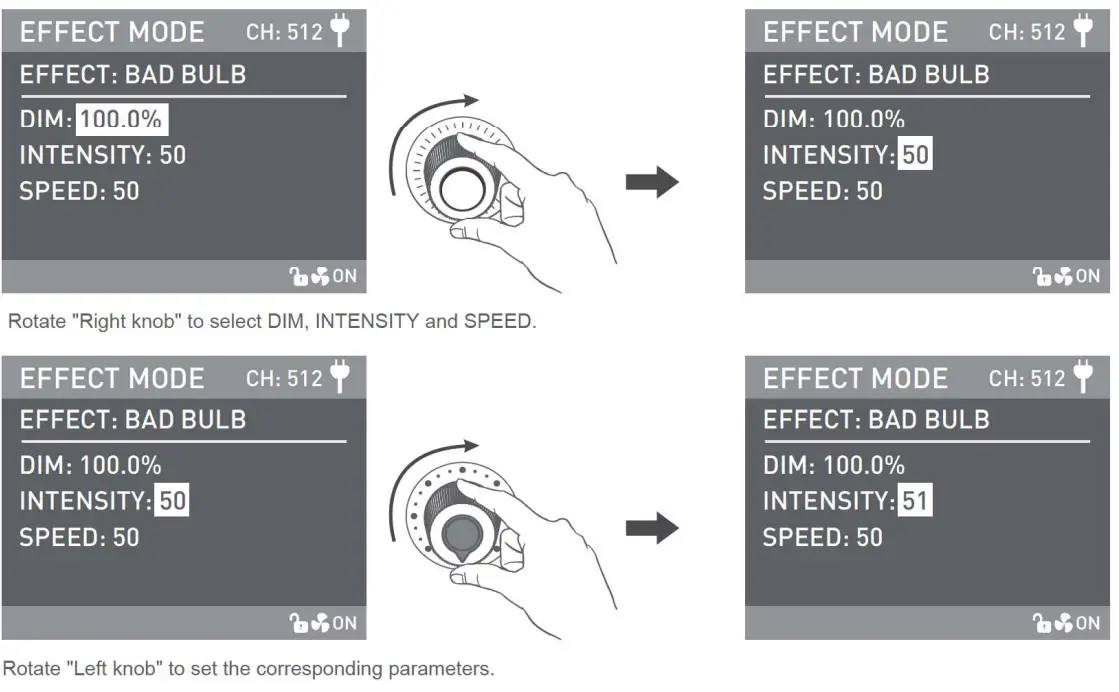 EFFECT MODE CH: 512
EFFECT: BAD BULB
DIM: 100.0%
INTENSITY: 50
SPEED: 50
ON

EFFECT MODE CH: 512
EFFECT: BAD BULB
DIM: 100.0%
INTENSITY: 50
SPEED: 50
ON

Rotate "Right knob" to select DIM, INTENSITY and SPEED.

EFFECT MODE CH: 512
EFFECT: BAD BULB
DIM: 100.0%
INTENSITY: 50
SPEED: 50
ON

EFFECT MODE CH: 512
EFFECT: BAD BULB
DIM: 100.0%
INTENSITY: 51
SPEED: 50
ON

Rotate "Left knob" to set the corresponding parameters.