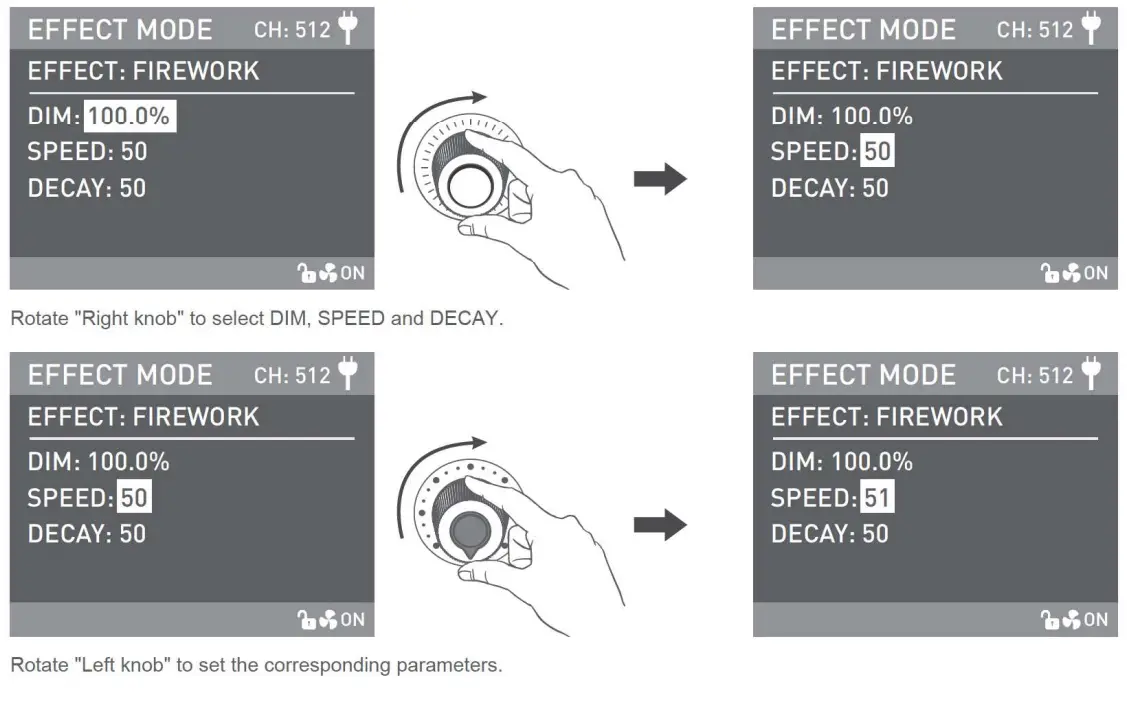 EFFECT MODE CH: 512
EFFECT: FIREWORK
DIM: 100.0%
SPEED: 50
DECAY: 50
ON

EFFECT MODE CH: 512
EFFECT: FIREWORK
DIM: 100.0%
SPEED: 50
DECAY: 50
ON

Rotate "Right knob" to select DIM, SPEED and DECAY.

EFFECT MODE CH: 512
EFFECT: FIREWORK
DIM: 100.0%
SPEED: 50
DECAY: 50
ON

EFFECT MODE CH: 512
EFFECT: FIREWORK
DIM: 100.0%
SPEED: 51
DECAY: 50
ON

Rotate "Left knob" to set the corresponding parameters.