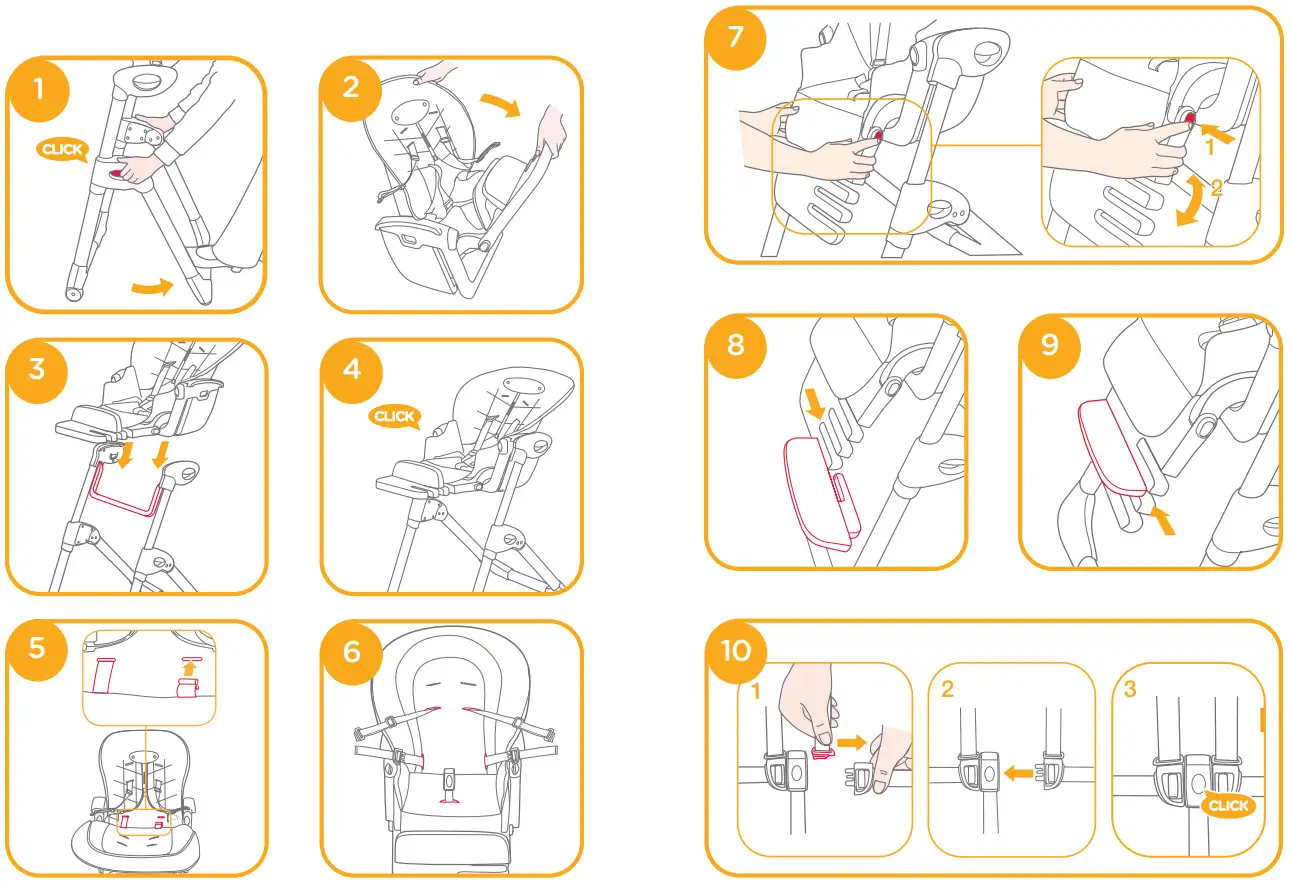 1
CLICK
2
3
4
CLICK
5
6
7
1
2
8
9
10
1
2
3
CLICK