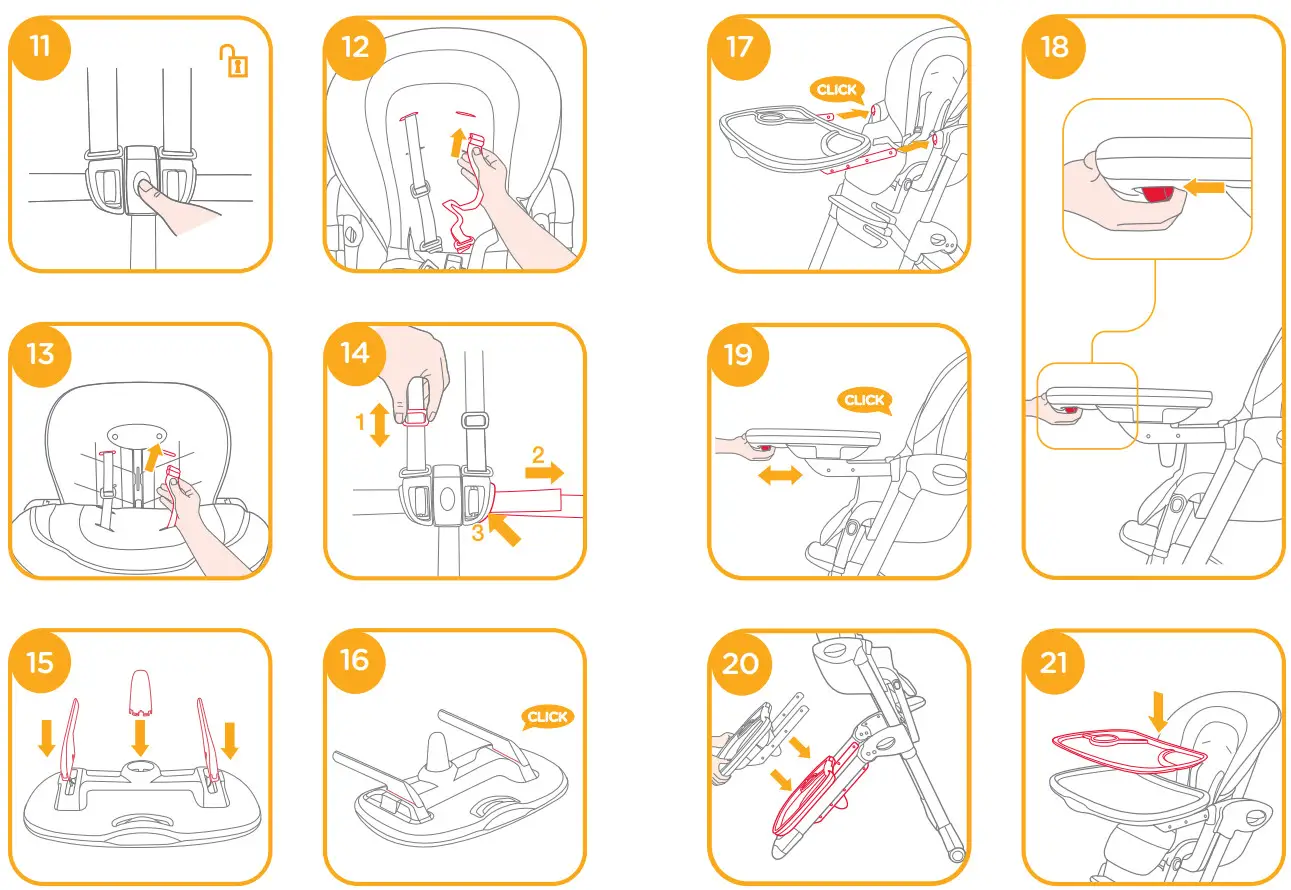 11

12

13

14

1

2

3

15

16

CLICK

17

CLICK

18

19

CLICK

20

21