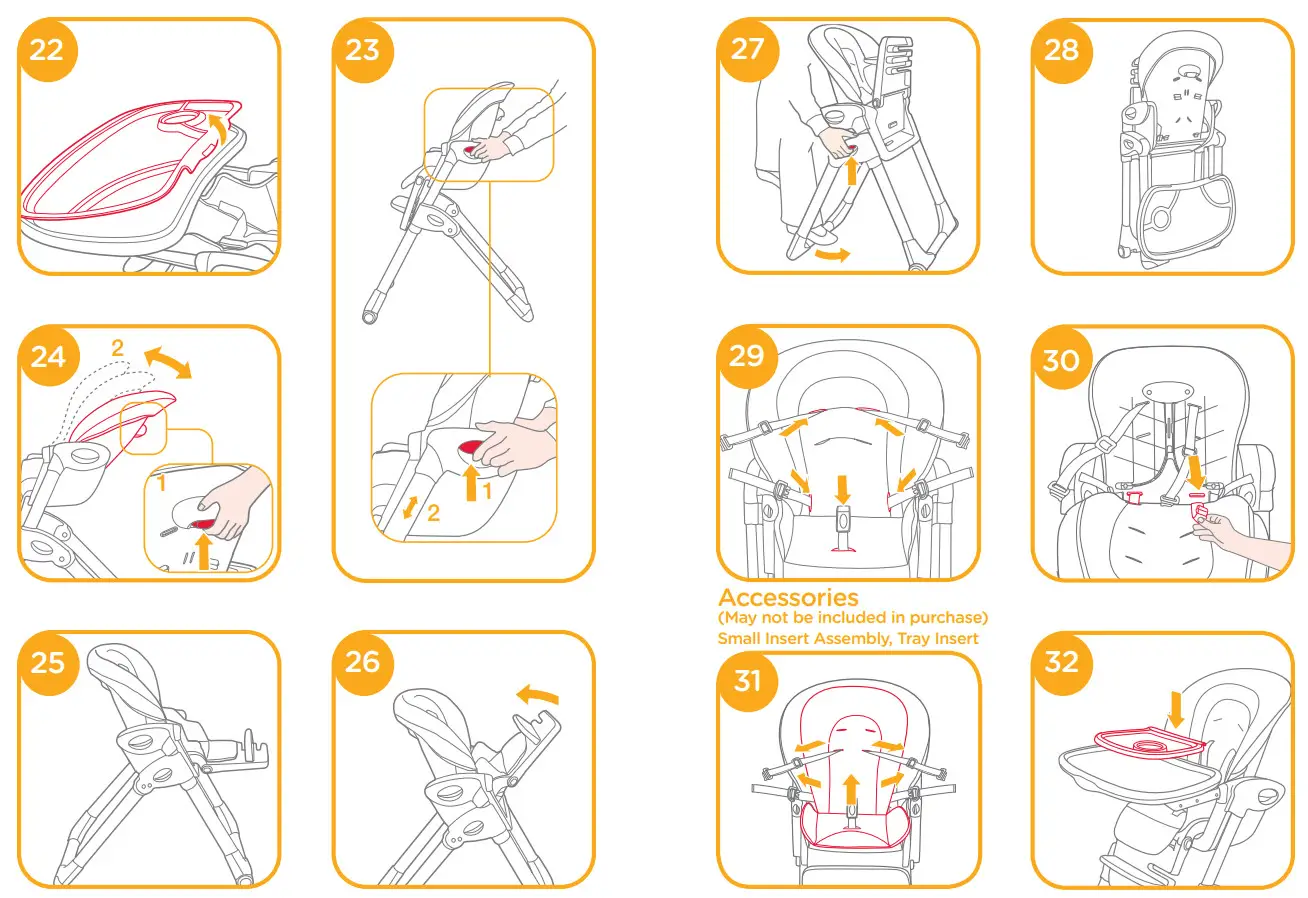 22

23

1

2

24

2

1

25

26

27

28

29

30

Accessories
(May not be included in purchase)
Small Insert Assembly, Tray Insert

31

32