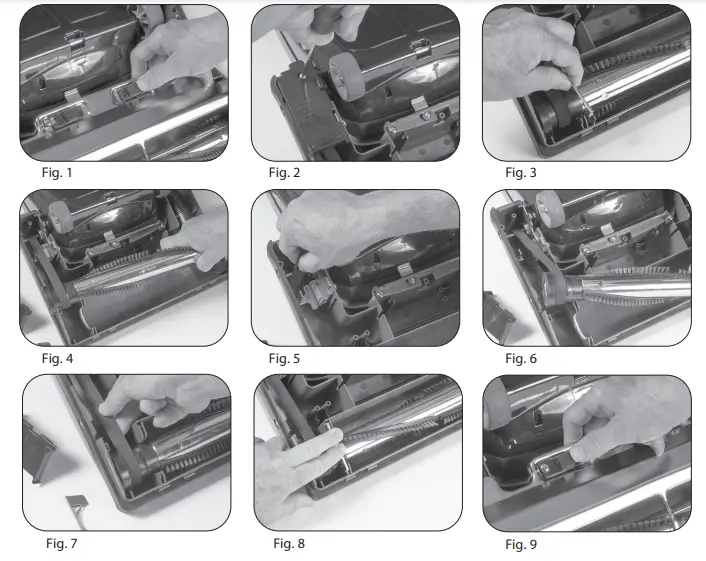 Fig. 1

Fig. 2

Fig. 3

Fig. 4

Fig. 5

Fig. 6

Fig. 7

Fig. 8

Fig. 9