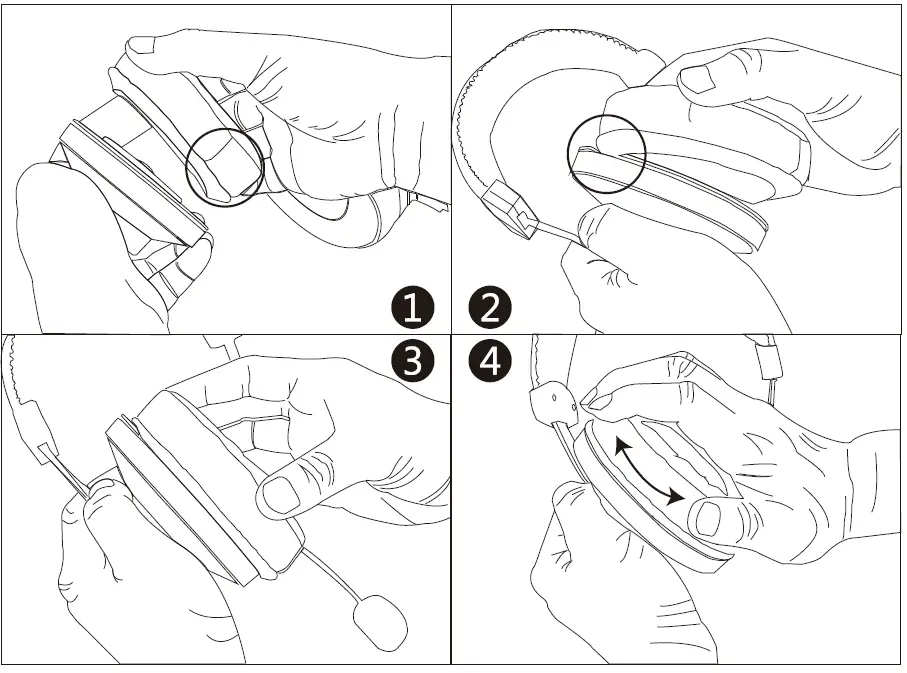 1
2
3
4