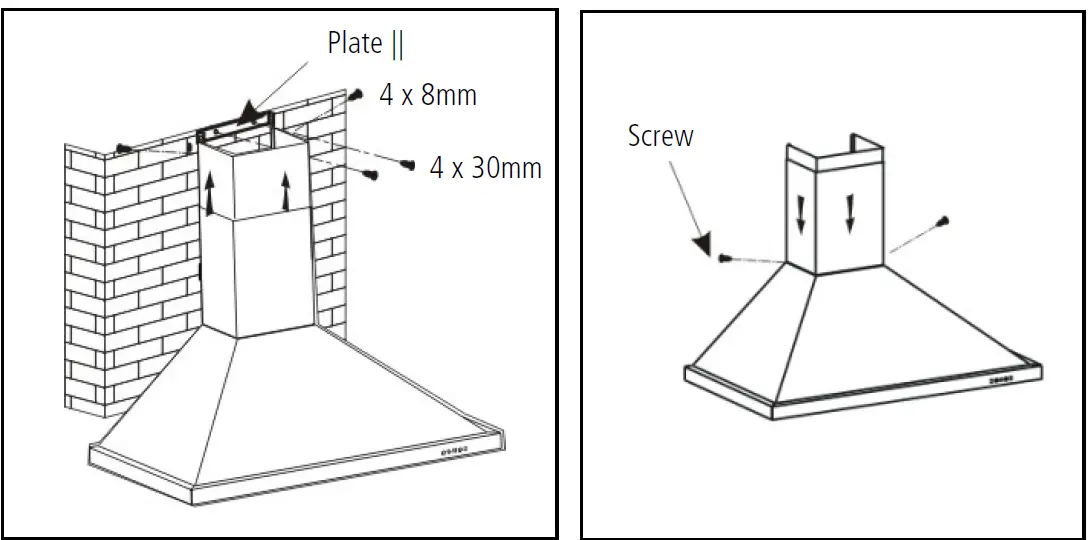 Plate ||
4 x 8mm
4 x 30mm

Screw