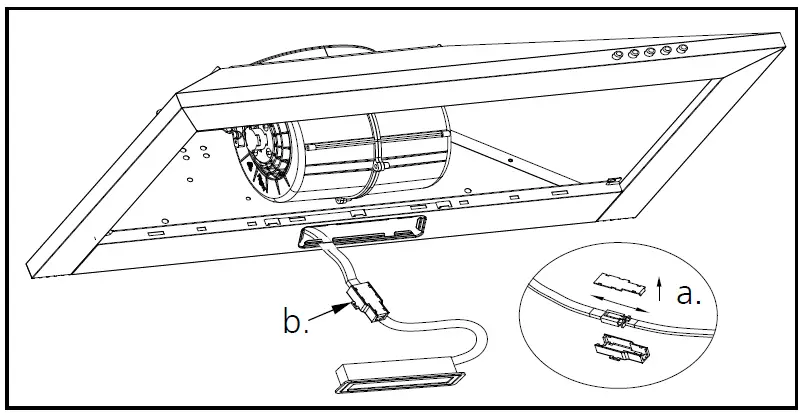 b.

a.