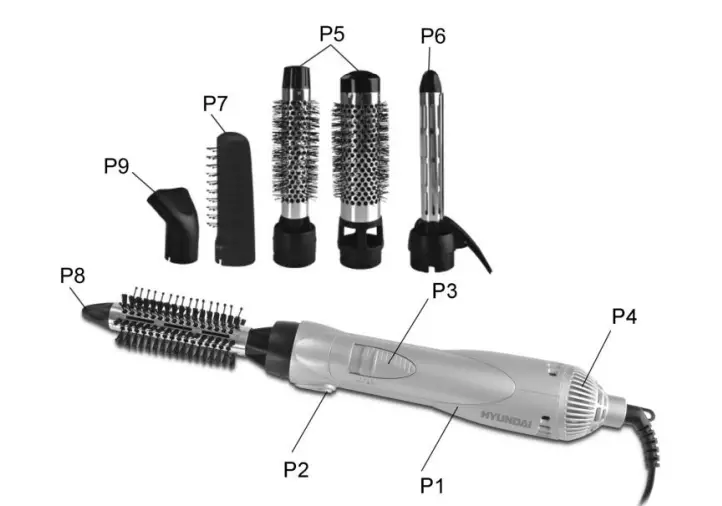 P5
P6
P7
P9
P8
P3
P4
HYUNDAI
P2
P1