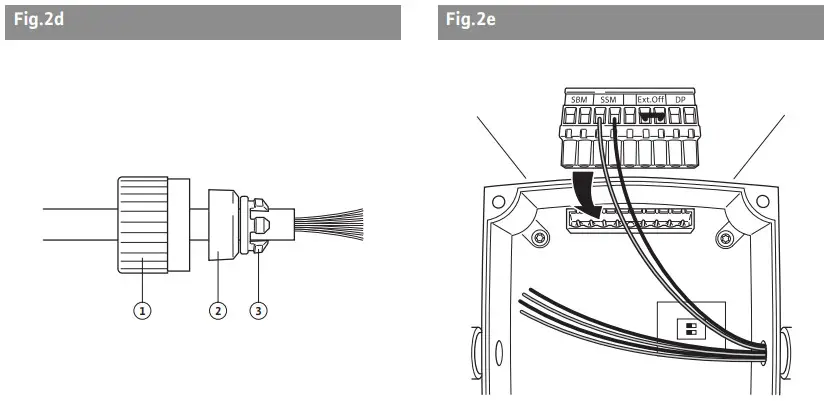 Fig.2d

1
2
3

Fig.2e

SBM
SSM
Ext.Off
DP