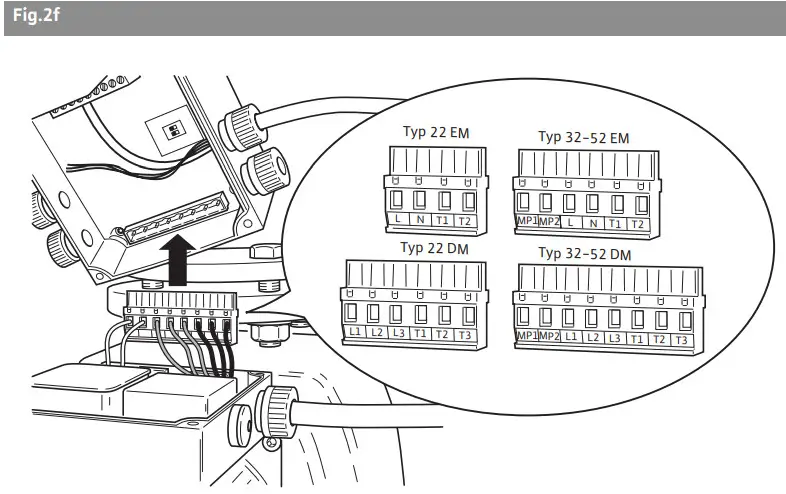 Fig.2f

Typ 22 EM
L N T1 T2

Typ 32-52 EM
MP1 MP2 L N T1 T2

Typ 22 DM
L1 L2 L3 T1 T2 T3

Typ 32-52 DM
MP1 MP2 L1 L2 L3 T1 T2 T3