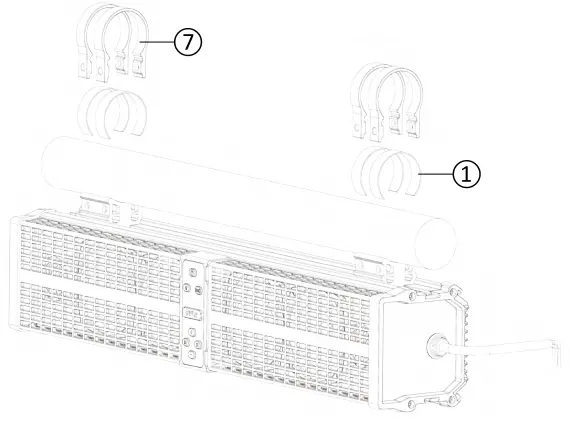 7

1