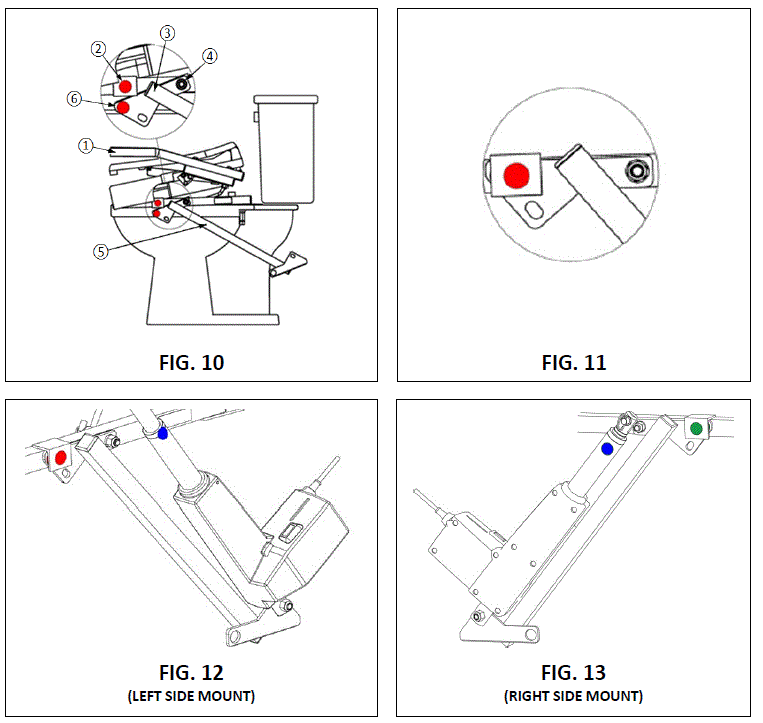 ②
③
④
⑥
①
⑤

FIG. 10

FIG. 11

FIG. 12
(LEFT SIDE MOUNT)

FIG. 13
(RIGHT SIDE MOUNT)