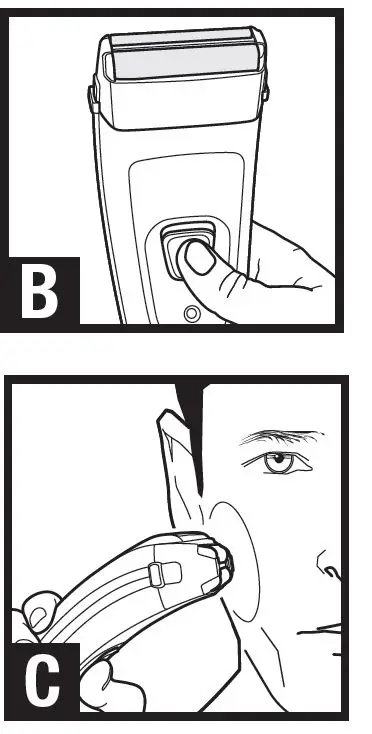 B

C