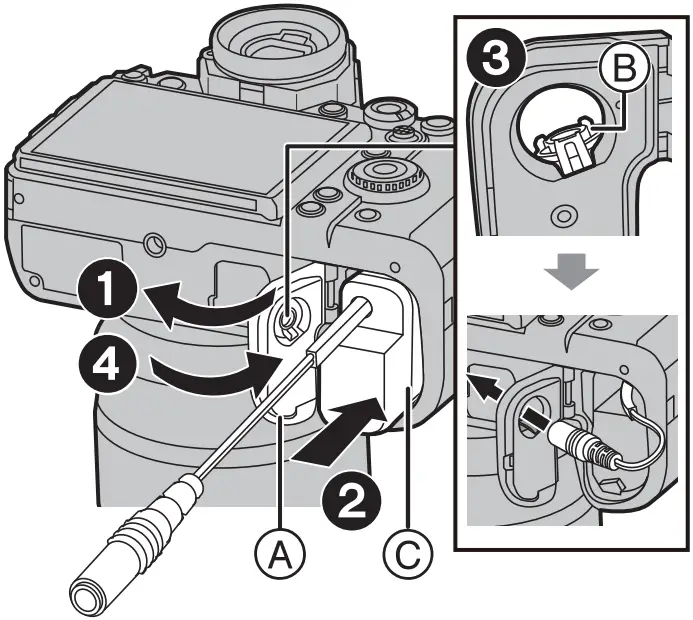 3
B
1
4
2
A
C