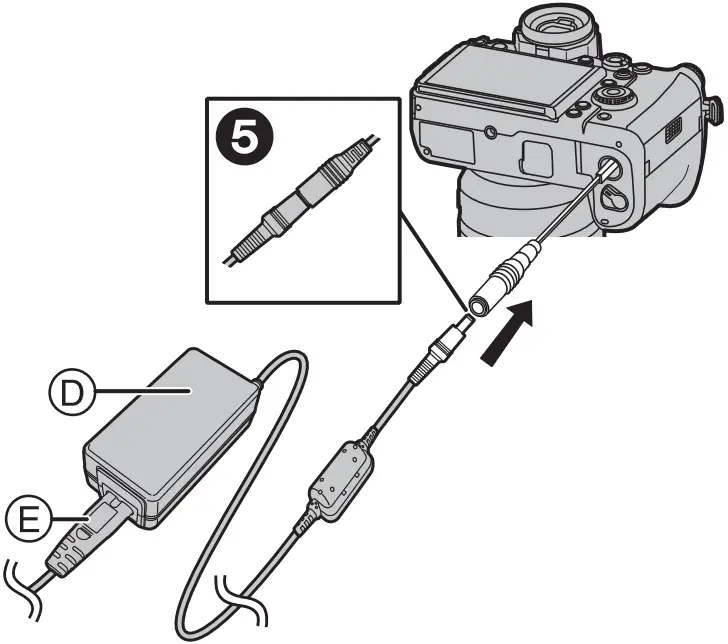 5

D

E