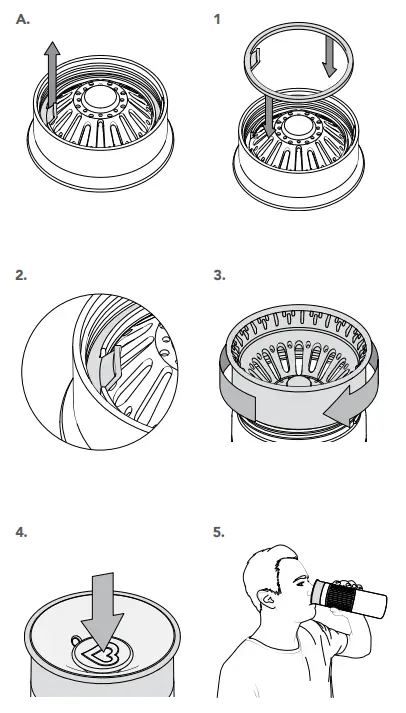 A.

1

2.

3.

4.

5.