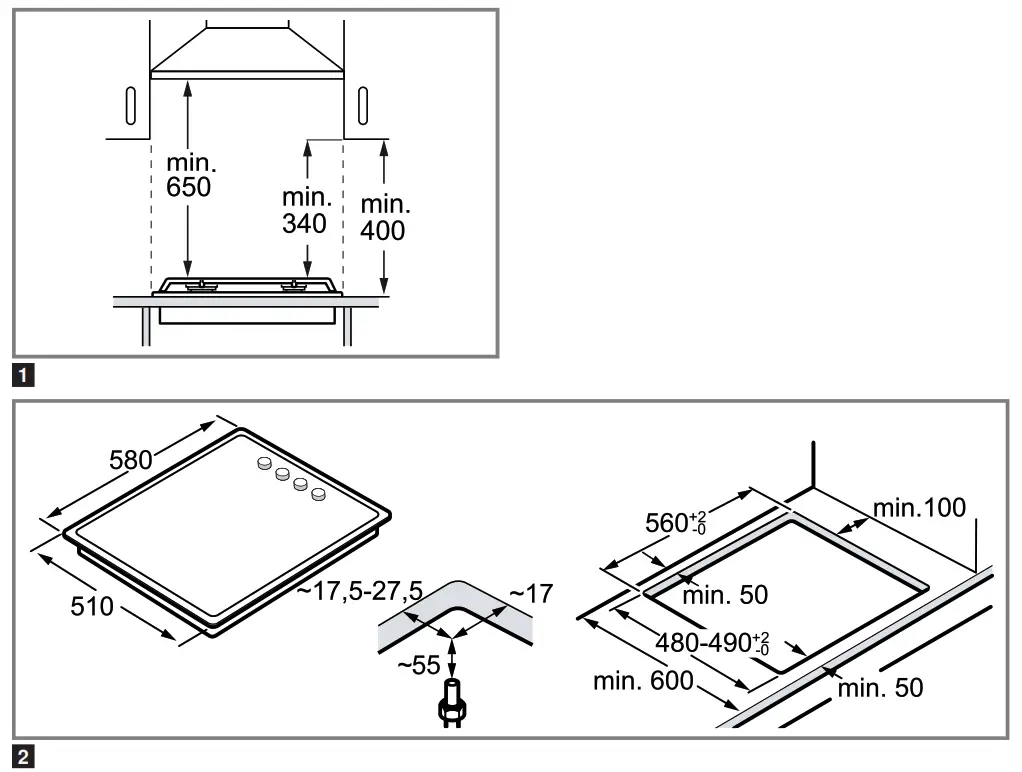 min. 650

min. 340

min. 400

1

580

510

~17,5-27,5

~17

~55

$560^{+2}_{-0}$

min.100

min. 50

$480\text{-}490^{+2}_{-0}$

min. 600

min. 50

2