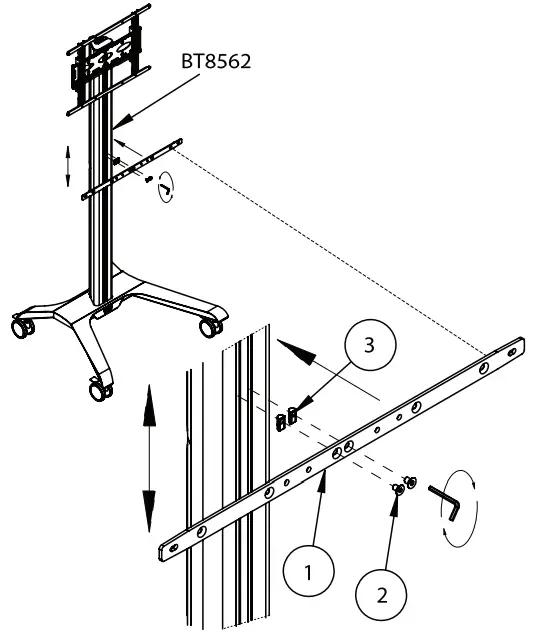 BT8562

3

1

2