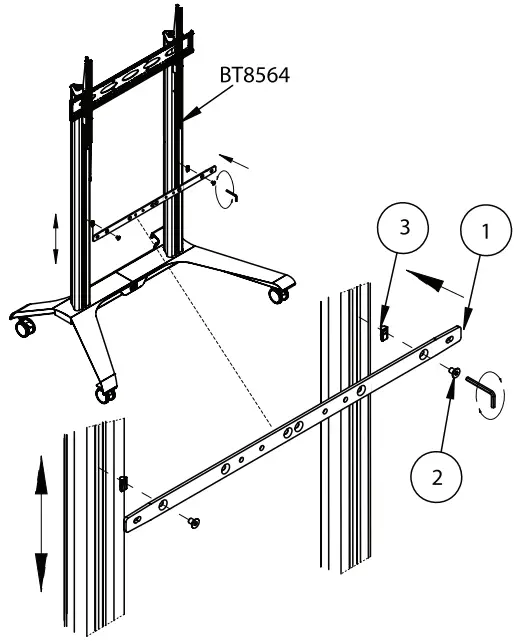 BT8564

3

1

2