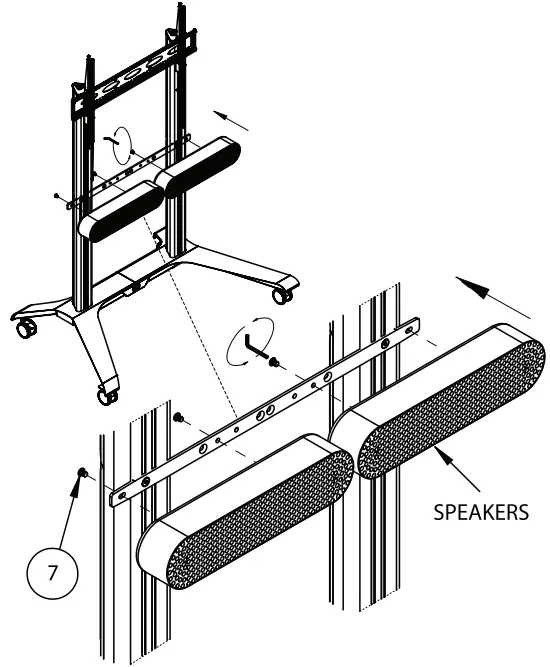 SPEAKERS

7