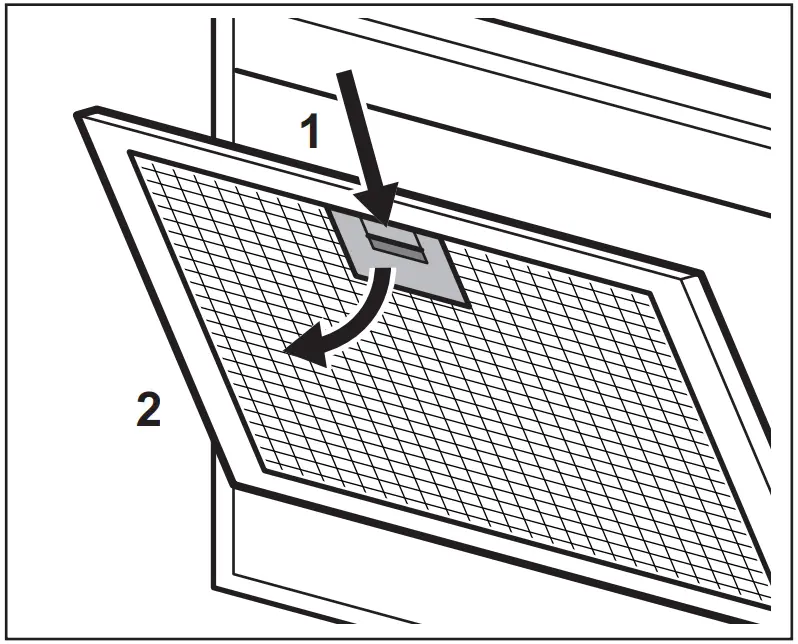 1

2