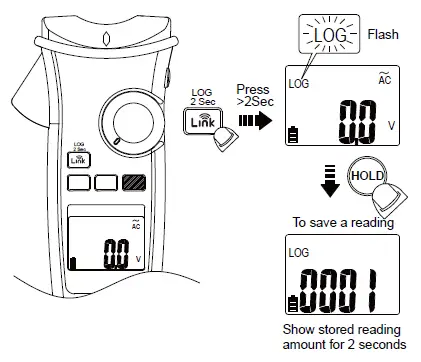 LOG
2 Sec
Link

AC
0.0 V

LOG
2 Sec
Link

Press
>2Sec

LOG
Flash

LOG
AC
0.0
V

HOLD
To save a reading

LOG
0001

Show stored reading
amount for 2 seconds