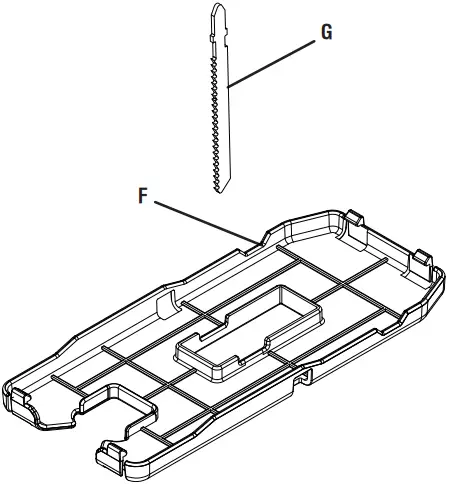 G

F