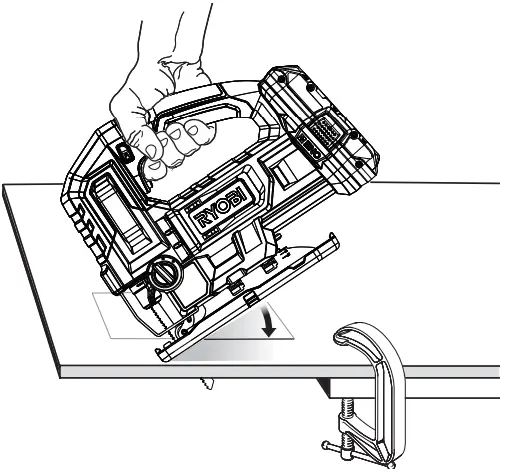 RYOBI