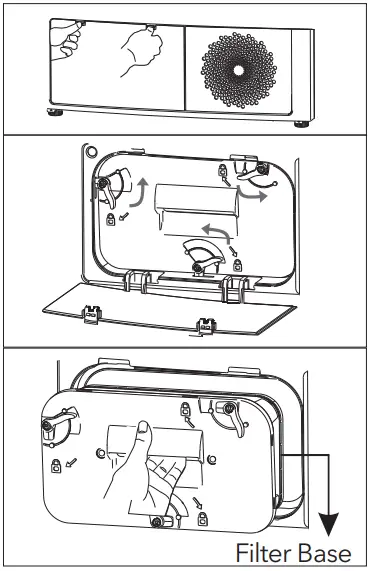 Filter Base