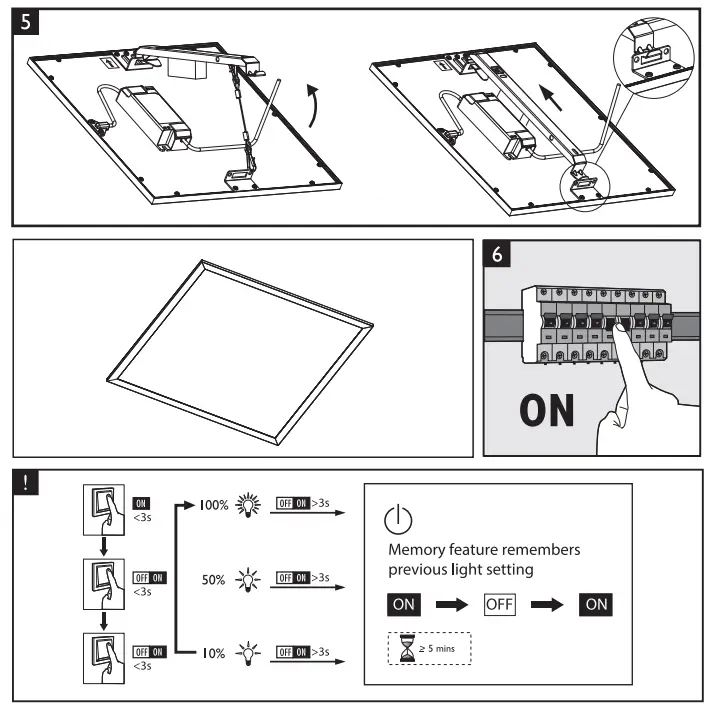 5

6

ON

!

ON
<3s

OFF ON
<3s

OFF ON
<3s

100%

OFF ON >3s

50%

OFF ON >3s

10%

OFF ON >3s

Memory feature remembers previous light setting

ON

OFF

ON

≥ 5 mins