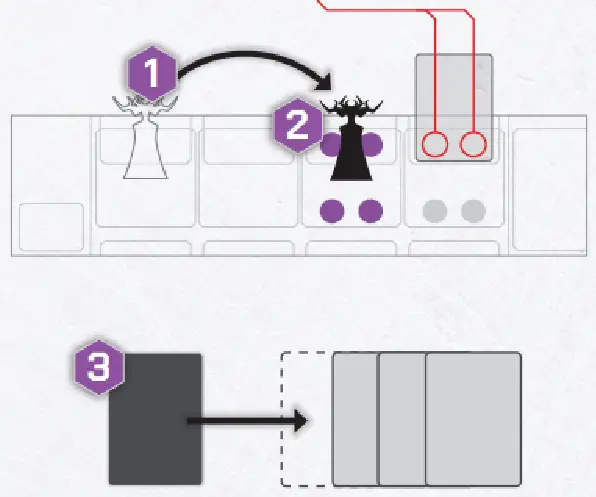 1
2
3