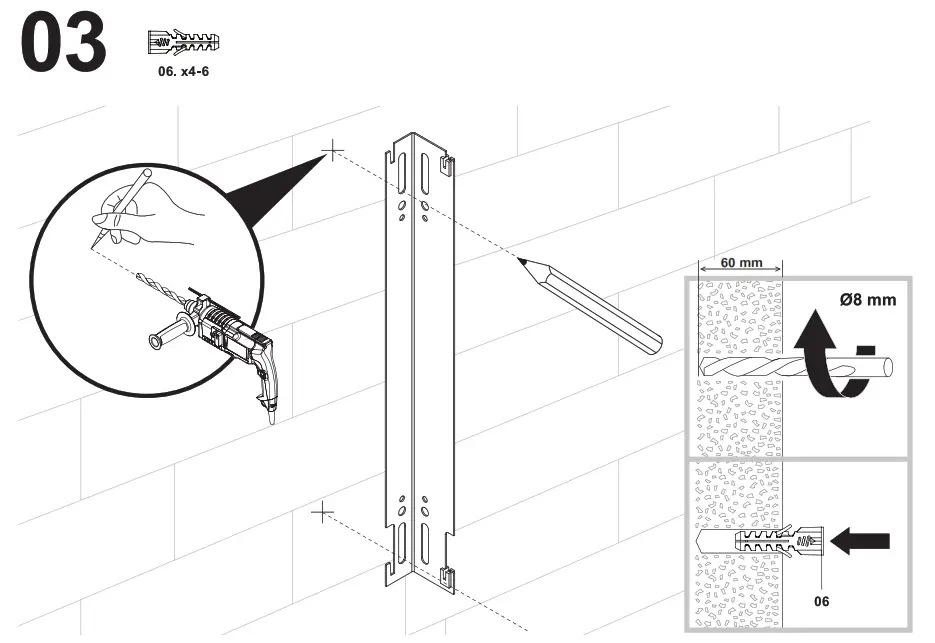 03

06. x4-6

60 mm

Ø8 mm

06