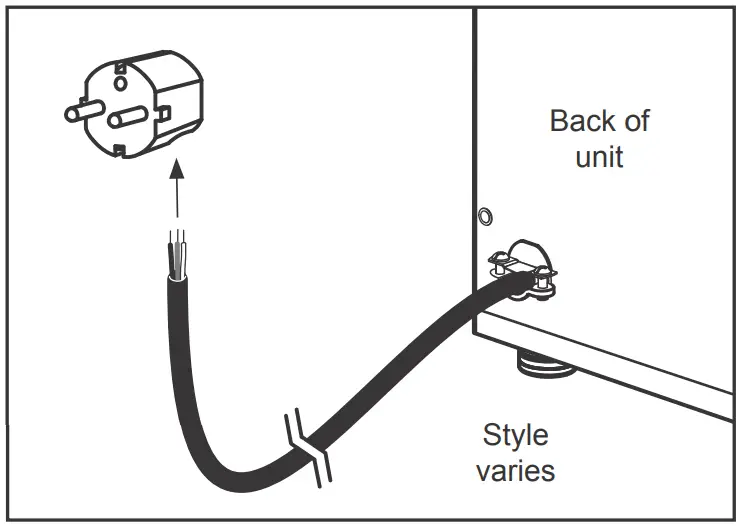 Back of unit

Style varies