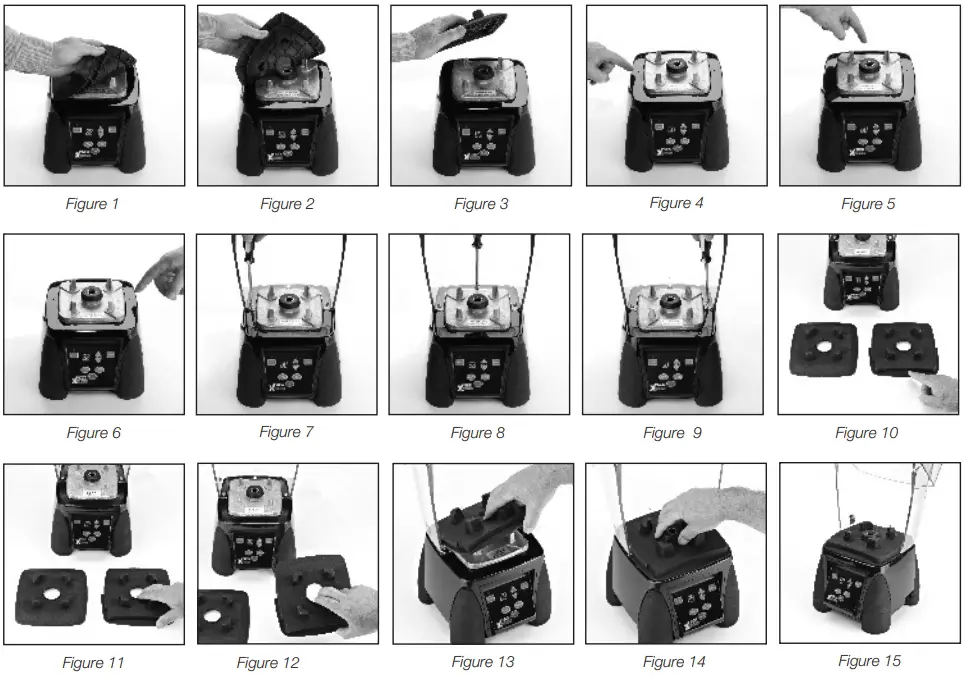 Figure 1
Figure 2
Figure 3
Figure 4
Figure 5

Figure 6
Figure 7
Figure 8
Figure 9
Figure 10

Figure 11
Figure 12
Figure 13
Figure 14
Figure 15