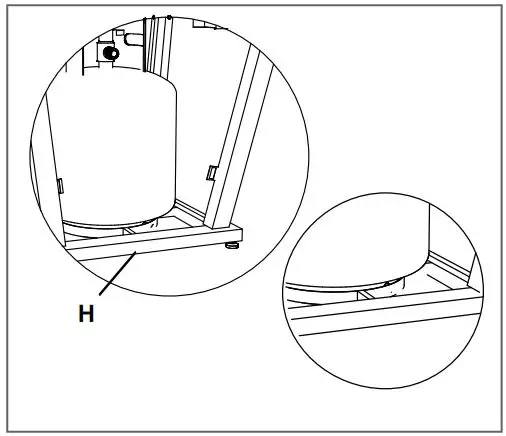 H